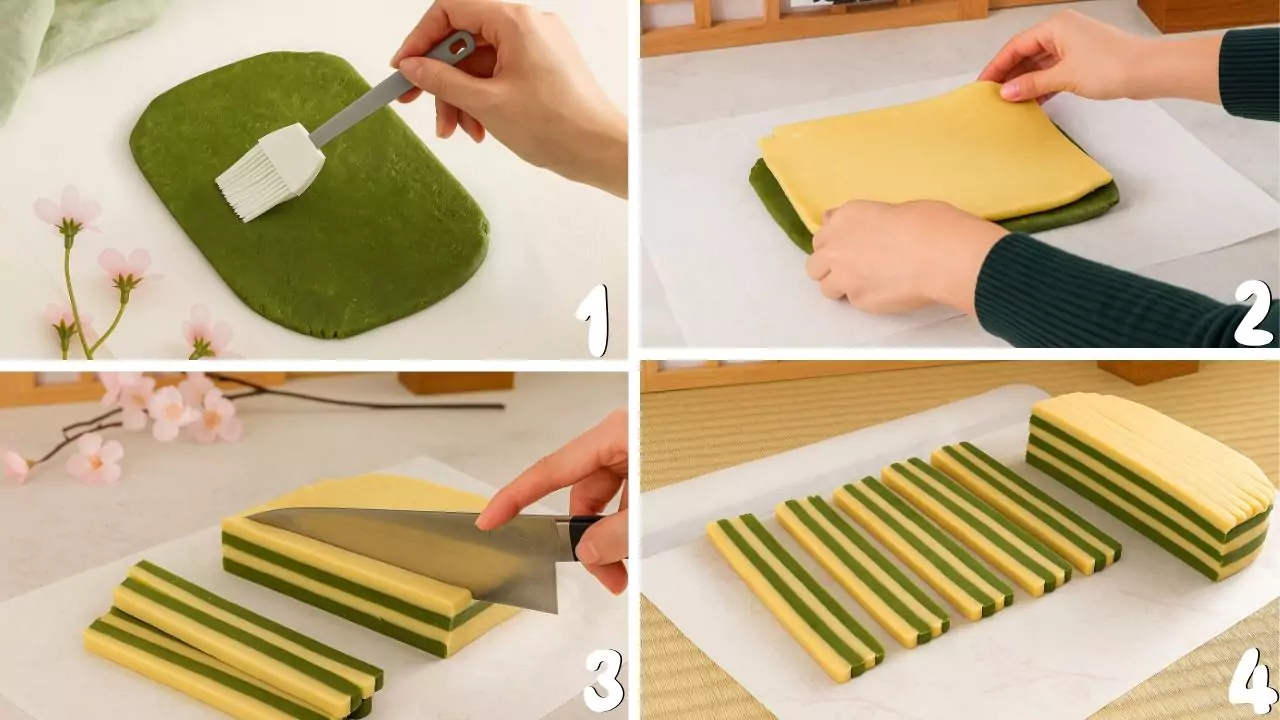 1

2

3

4